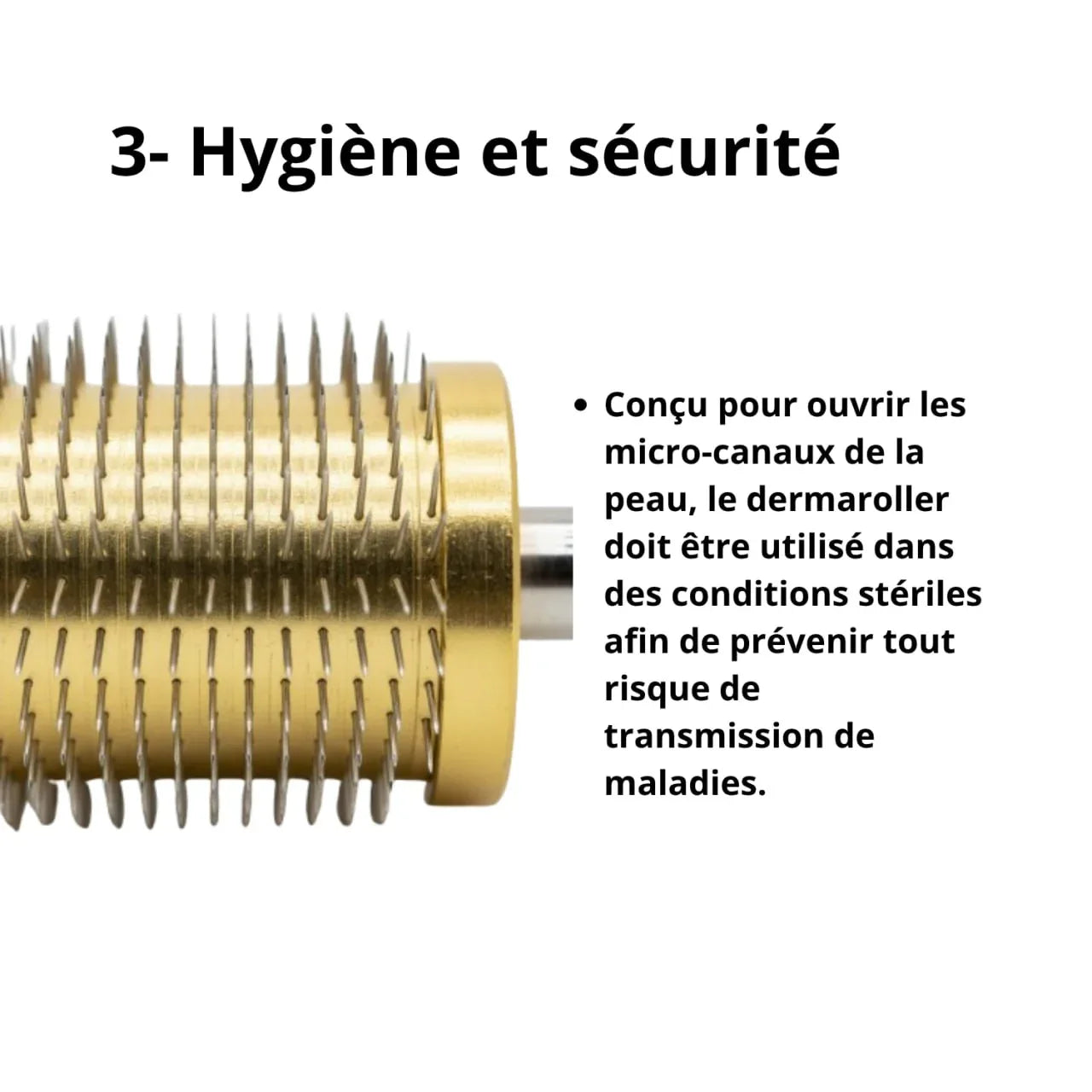 3- Hygiène et sécurité

• Conçu pour ouvrir les micro-canaux de la peau, le dermaroller doit être utilisé dans des conditions stériles afin de prévenir tout risque de transmission de maladies.